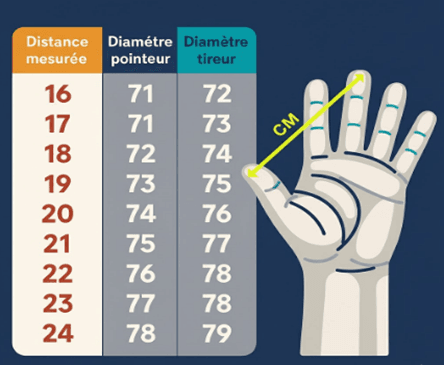 | Distance mesurée | Diamétre pointeur | Diamètre tireur |
|---|---|---|
| 16 | 71 | 72 |
| 17 | 71 | 73 |
| 18 | 72 | 74 |
| 19 | 73 | 75 |
| 20 | 74 | 76 |
| 21 | 75 | 77 |
| 22 | 76 | 78 |
| 23 | 77 | 78 |
| 24 | 78 | 79 |

CM